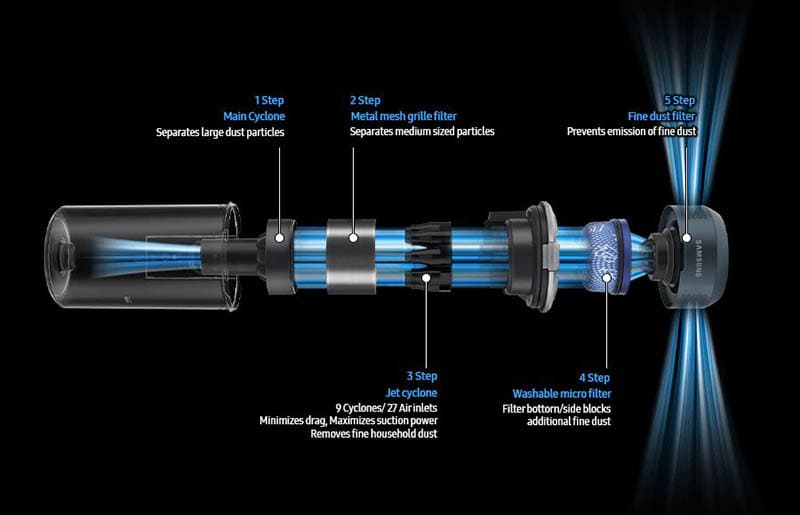 1 Step
Main Cyclone
Separates large dust particles

2 Step
Metal mesh grille filter
Separates medium sized particles

5 Step
Fine dust filter
Prevents emission of fine dust

SAMSUNG

3 Step
Jet cyclone
9 Cyclones/ 27 Air inlets
Minimizes drag, Maximizes suction power
Removes fine household dust

4 Step
Washable micro filter
Filter bottom/side blocks
additional fine dust