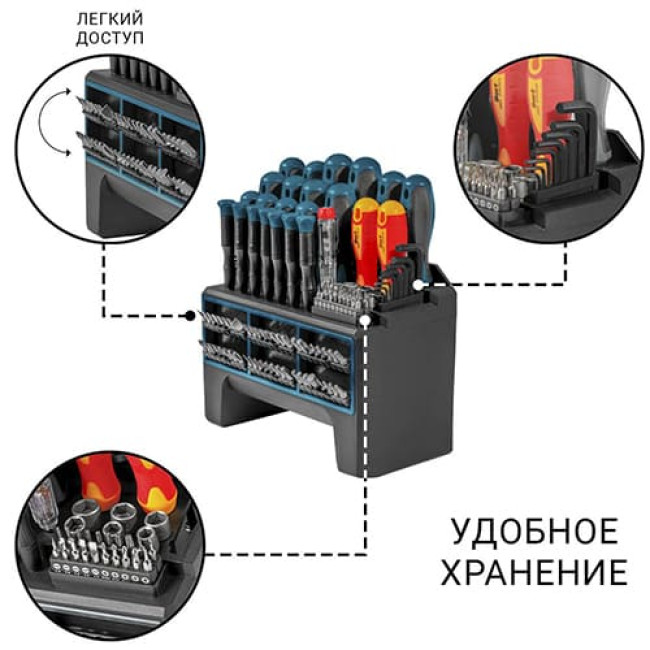 ЛЕГКИЙ ДОСТУП

УДОБНОЕ ХРАНЕНИЕ