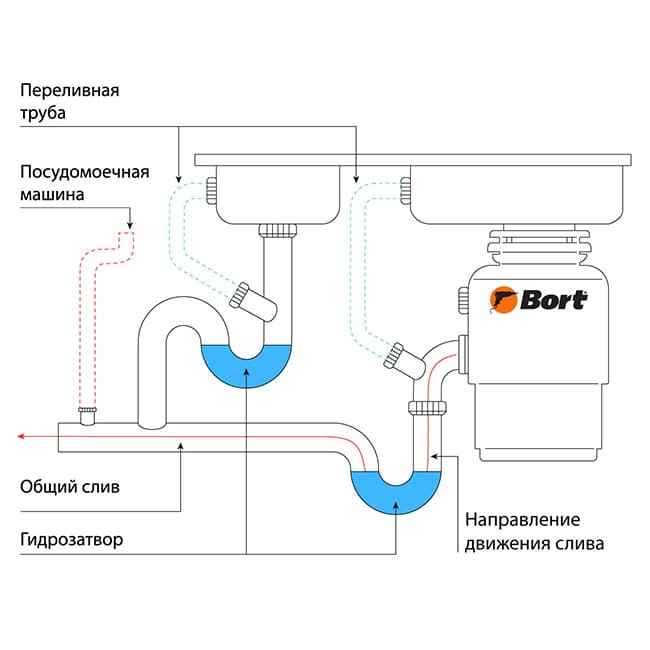 Переливная труба

Посудомоечная машина

Bort

Общий слив

Гидрозатвор

Направление движения слива